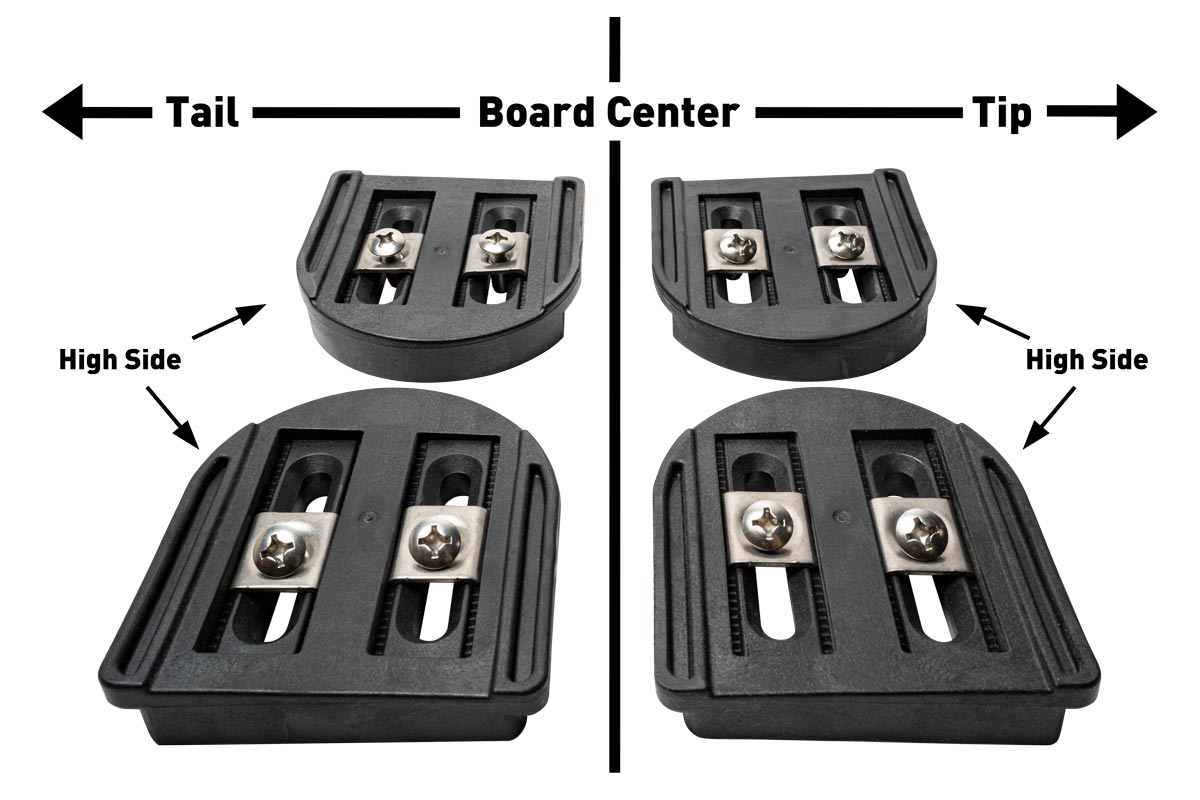 Tail Board Center Tip

High Side

High Side